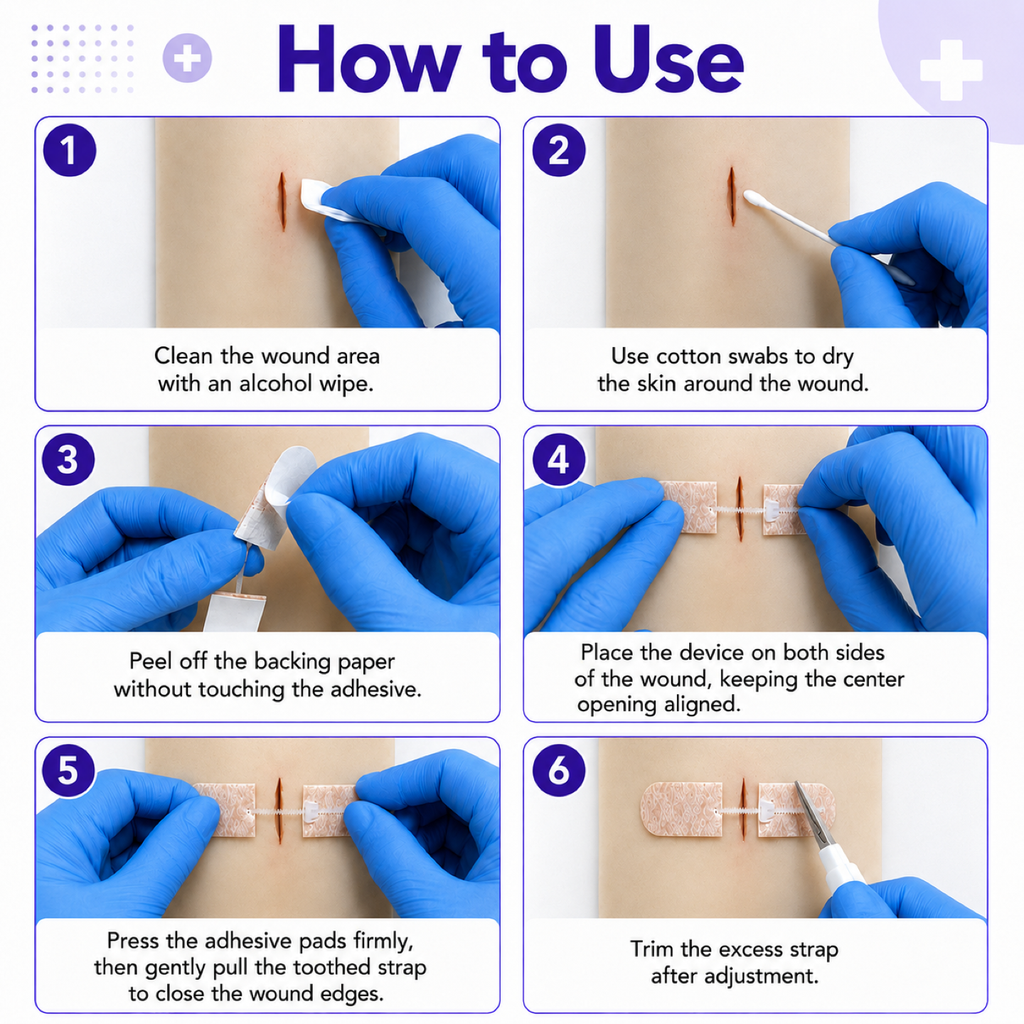 How to Use

1

Clean the wound area with an alcohol wipe.

2

Use cotton swabs to dry the skin around the wound.

3

Peel off the backing paper without touching the adhesive.

4

Place the device on both sides of the wound, keeping the center opening aligned.

5

Press the adhesive pads firmly, then gently pull the toothed strap to close the wound edges.

6

Trim the excess strap after adjustment.